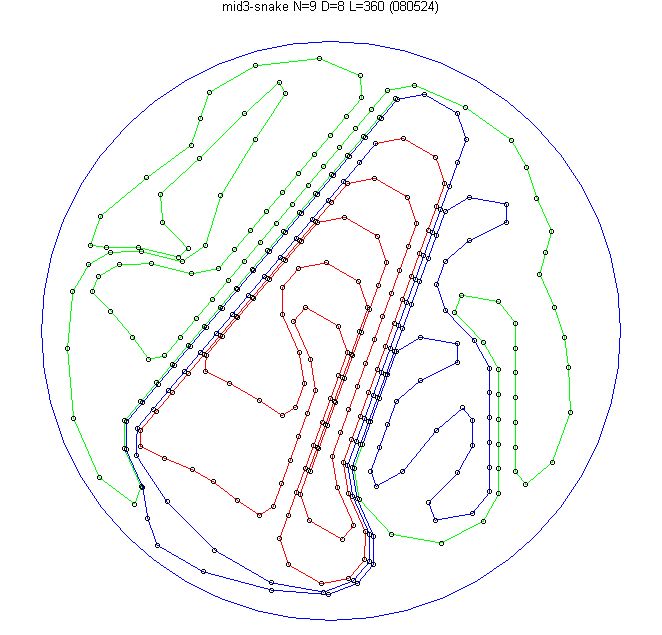 mid3-snake N=9 D=8 L=360 (080524)